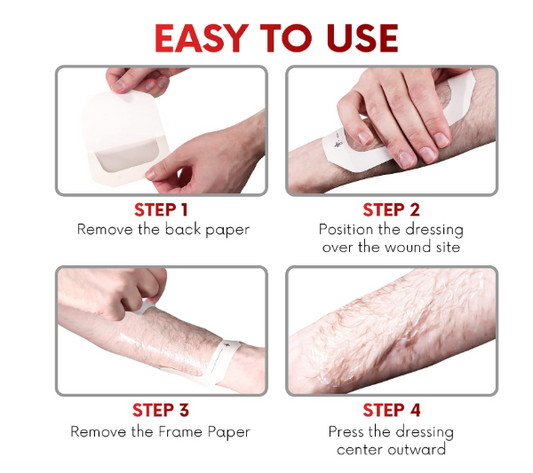 EASY TO USE

STEP 1
Remove the back paper

STEP 2
Position the dressing over the wound site

STEP 3
Remove the Frame Paper

STEP 4
Press the dressing center outward