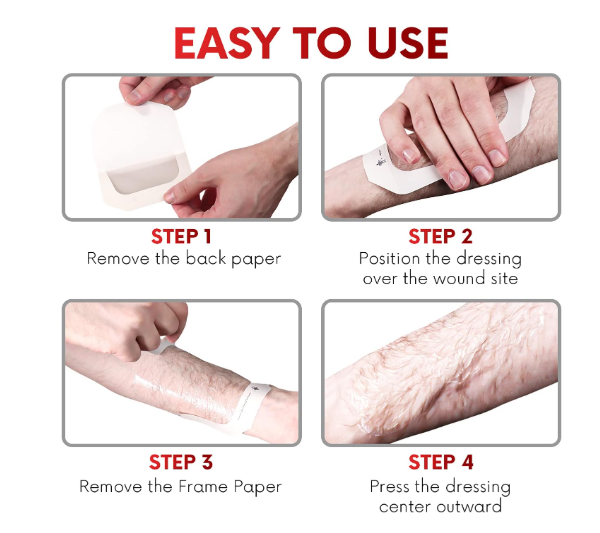 EASY TO USE

STEP 1
Remove the back paper

STEP 2
Position the dressing over the wound site

STEP 3
Remove the Frame Paper

STEP 4
Press the dressing center outward